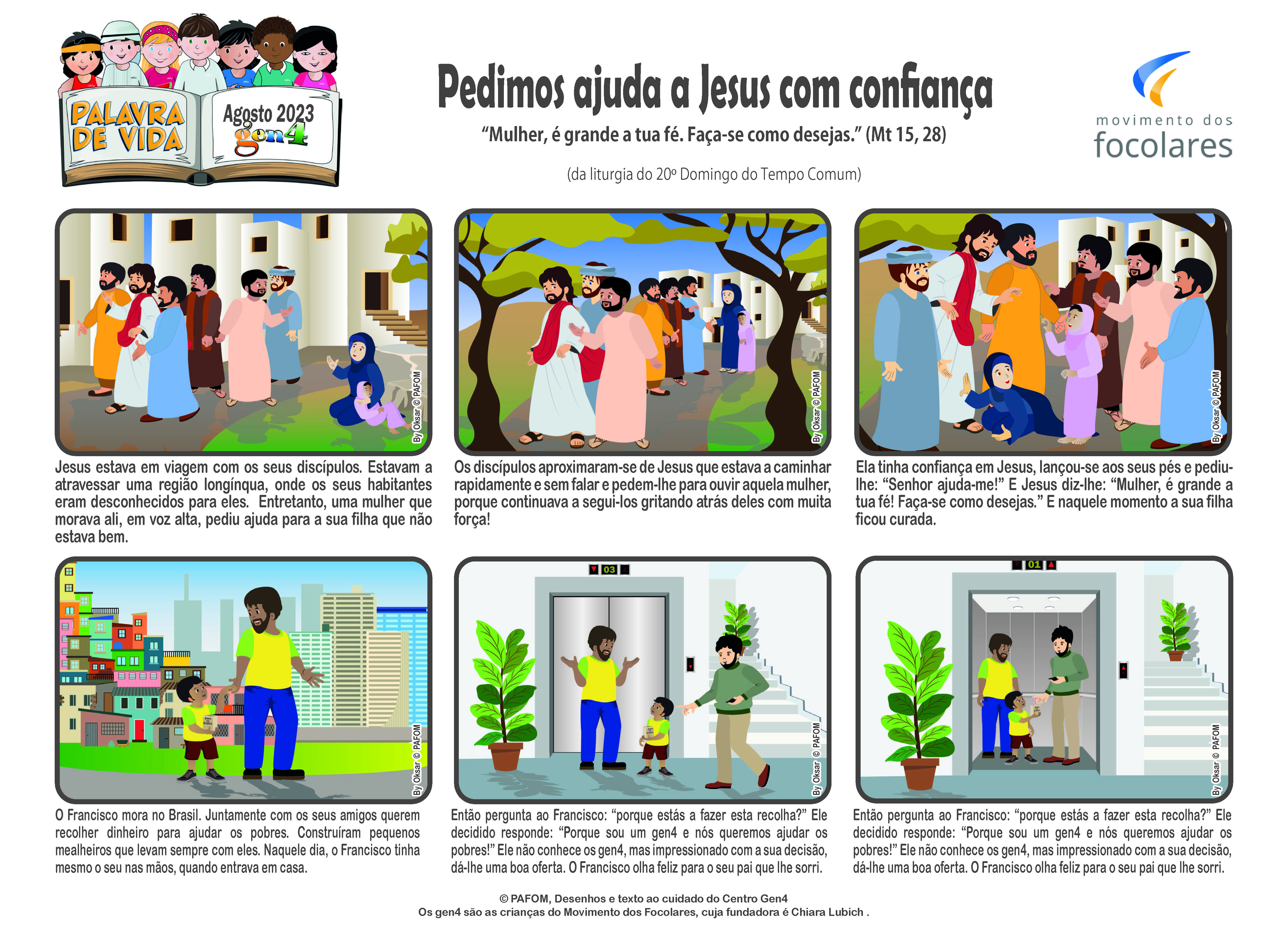 PALAVRA DE VIDA

Agosto 2023
gen4

Pedimos ajuda a Jesus com confiança

"Mulher, é grande a tua fé. Faça-se como desejas." (Mt 15, 28)

(da liturgia do 20º Domingo do Tempo Comum)

movimento dos focolares

By Oksar © PAFOM

Jesus estava em viagem com os seus discípulos. Estavam a atravessar uma região longínqua, onde os seus habitantes eram desconhecidos para eles. Entretanto, uma mulher que morava ali, em voz alta, pediu ajuda para a sua filha que não estava bem.

By Oksar © PAFOM

Os discípulos aproximaram-se de Jesus que estava a caminhar rapidamente e sem falar e pedem-lhe para ouvir aquela mulher, porque continuava a segui-los gritando atrás deles com muita força!

By Oksar © PAFOM

Ela tinha confiança em Jesus, lançou-se aos seus pés e pediu-lhe: "Senhor ajuda-me!" E Jesus diz-lhe: "Mulher, é grande a tua fé! Faça-se como desejas." E naquele momento a sua filha ficou curada.

By Oksar © PAFOM

O Francisco mora no Brasil. Juntamente com os seus amigos querem recolher dinheiro para ajudar os pobres. Construíram pequenos mealheiros que levam sempre com eles. Naquele dia, o Francisco tinha mesmo o seu nas mãos, quando entrava em casa.

03

By Oksar © PAFOM

Então pergunta ao Francisco: "porque estás a fazer esta recolha?" Ele decidido responde: "Porque sou um gen4 e nós queremos ajudar os pobres!" Ele não conhece os gen4, mas impressionado com a sua decisão, dá-lhe uma boa oferta. O Francisco olha feliz para o seu pai que lhe sorri.

01

By Oksar © PAFOM

Então pergunta ao Francisco: "porque estás a fazer esta recolha?" Ele decidido responde: "Porque sou um gen4 e nós queremos ajudar os pobres!" Ele não conhece os gen4, mas impressionado com a sua decisão, dá-lhe uma boa oferta. O Francisco olha feliz para o seu pai que lhe sorri.

© PAFOM, Desenhos e texto ao cuidado do Centro Gen4
Os gen4 são as crianças do Movimento dos Focolares, cuja fundadora é Chiara Lubich .