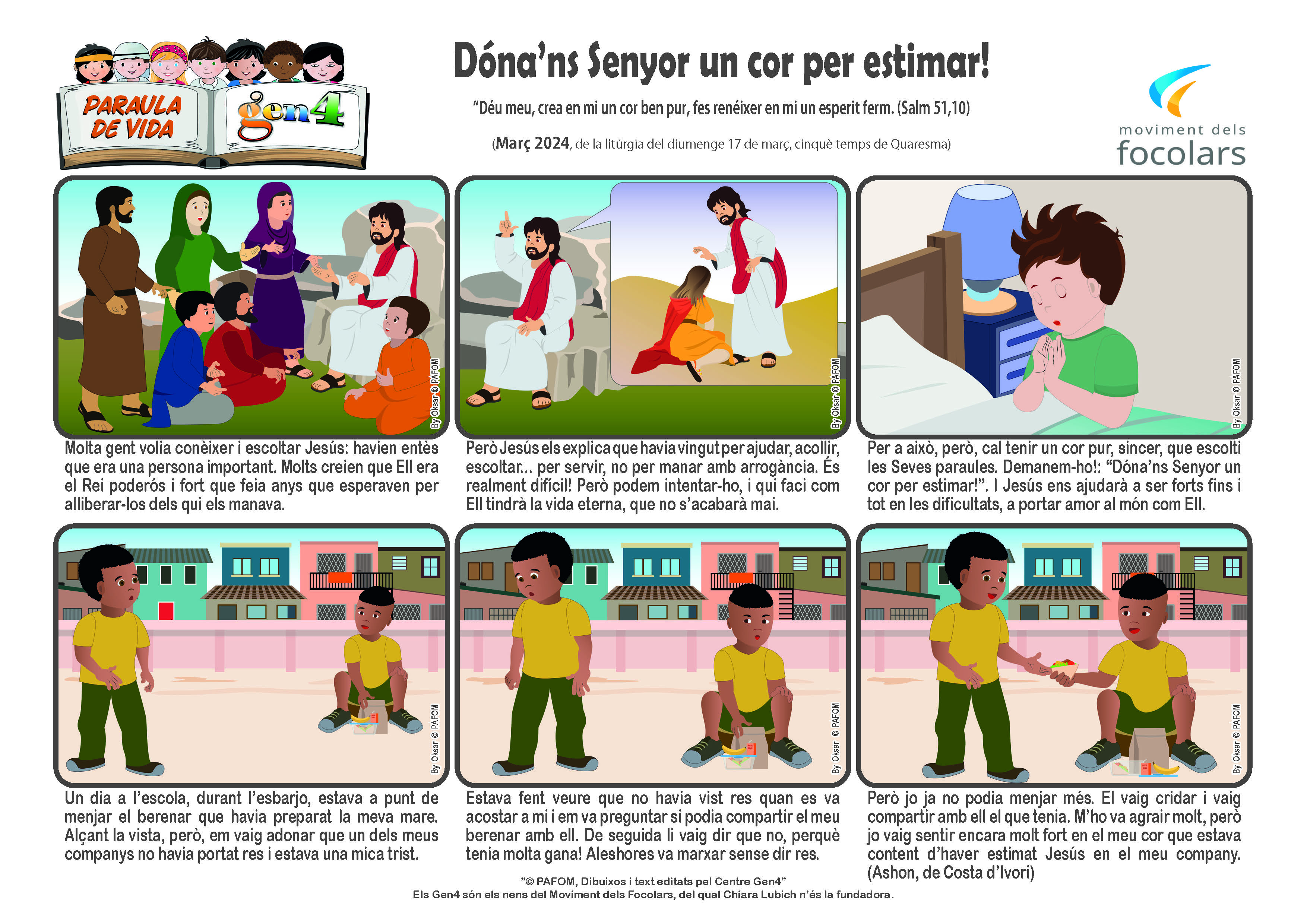 PARAULA DE VIDA

gen4

Dóna'ns Senyor un cor per estimar!

"Déu meu, crea en mi un cor ben pur, fes renéixer en mi un esperit ferm. (Salm 51,10)

(Març 2024, de la litúrgia del diumenge 17 de març, cinquè temps de Quaresma)

moviment dels focolars

By Oksar © PAFOM

Molta gent volia conèixer i escoltar Jesús: havien entès que era una persona important. Molts creien que Ell era el Rei poderós i fort que feia anys que esperaven per alliberar-los dels qui els manava.

By Oksar © PAFOM

Però Jesús els explica que havia vingut per ajudar, acollir, escoltar... per servir, no per manar amb arrogància. És realment difícil! Però podem intentar-ho, i qui faci com Ell tindrà la vida eterna, que no s'acabarà mai.

By Oksar © PAFOM

Per a això, però, cal tenir un cor pur, sincer, que escolti les Seves paraules. Demanem-ho!: "Dóna'ns Senyor un cor per estimar!". I Jesús ens ajudarà a ser forts fins i tot en les dificultats, a portar amor al món com Ell.

By Oksar © PAFOM

Un dia a l'escola, durant l'esbarjo, estava a punt de menjar el berenar que havia preparat la meva mare. Alçant la vista, però, em vaig adonar que un dels meus companys no havia portat res i estava una mica trist.

By Oksar © PAFOM

Estava fent veure que no havia vist res quan es va acostar a mi i em va preguntar si podia compartir el meu berenar amb ell. De seguida li vaig dir que no, perquè tenia molta gana! Aleshores va marxar sense dir res.

By Oksar © PAFOM

Però jo ja no podia menjar més. El vaig cridar i vaig compartir amb ell el que tenia. M'ho va agrair molt, però jo vaig sentir encara molt fort en el meu cor que estava content d'haver estimat Jesús en el meu company. (Ashon, de Costa d'Ivori)

"© PAFOM, Dibuixos i text editats pel Centre Gen4"
Els Gen4 són els nens del Moviment dels Focolars, del qual Chiara Lubich n'és la fundadora.