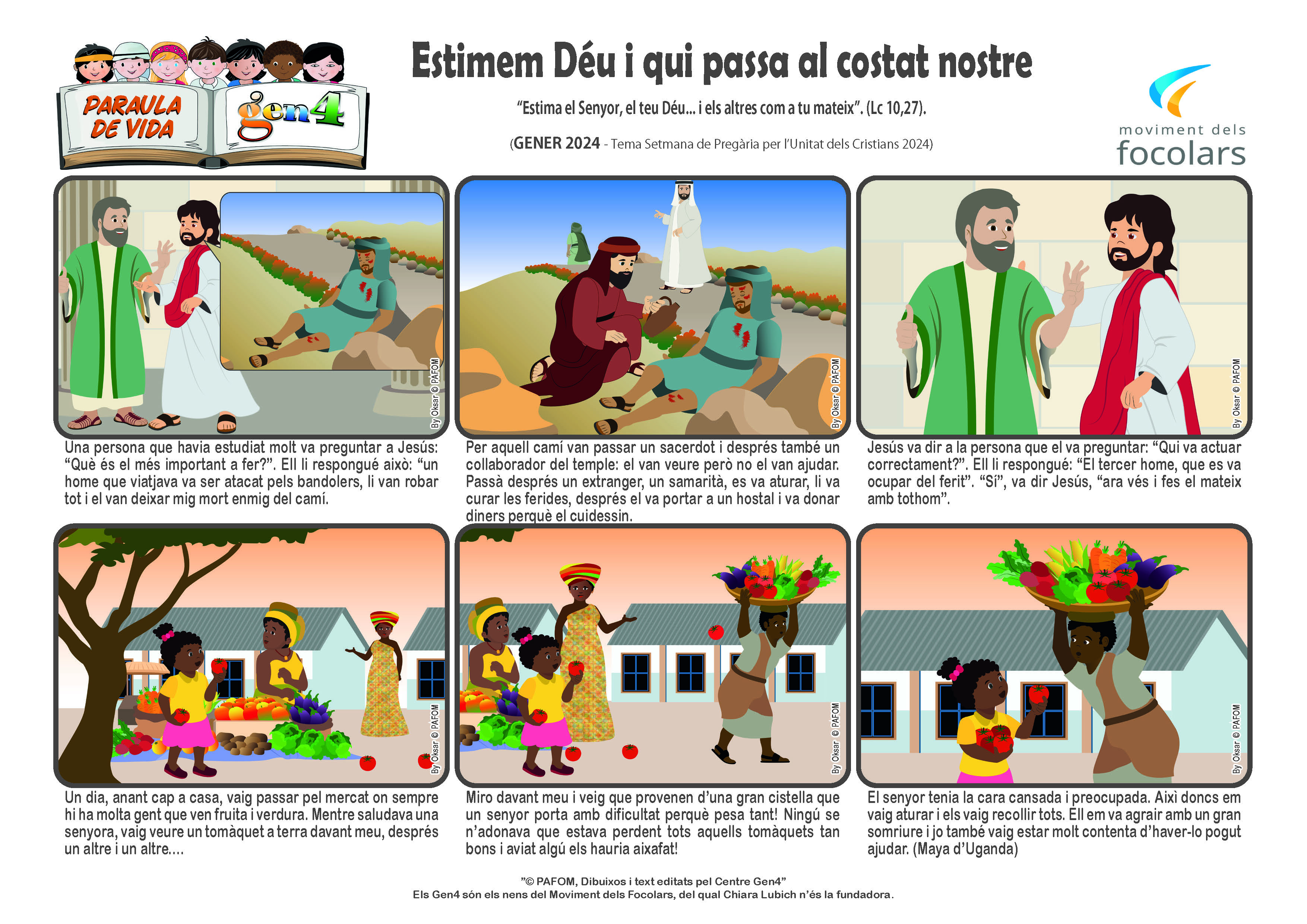 PARAULA DE VIDA

gen4

Estimem Déu i qui passa al costat nostre

"Estima el Senyor, el teu Déu... i els altres com a tu mateix". (Lc 10,27).

(GENER 2024 - Tema Setmana de Pregària per l'Unitat dels Cristians 2024)

moviment dels focolars

By Oksar © PAFOM

Una persona que havia estudiat molt va preguntar a Jesús: "Què és el més important a fer?". Ell li respongué això: "un home que viatjava va ser atacat pels bandolers, li van robar tot i el van deixar mig mort enmig del camí.

By Oksar © PAFOM

Per aquell camí van passar un sacerdot i després també un collaborador del temple: el van veure però no el van ajudar. Passà després un extranger, un samarità, es va aturar, li va curar les ferides, després el va portar a un hostal i va donar diners perquè el cuidessin.

By Oksar © PAFOM

Jesús va dir a la persona que el va preguntar: "Qui va actuar correctament?". Ell li respongué: "El tercer home, que es va ocupar del ferit". "Sí", va dir Jesús, "ara vés i fes el mateix amb tothom".

By Oksar © PAFOM

Un dia, anant cap a casa, vaig passar pel mercat on sempre hi ha molta gent que ven fruita i verdura. Mentre saludava una senyora, vaig veure un tomàquet a terra davant meu, després un altre i un altre....

By Oksar © PAFOM

Miro davant meu i veig que provenen d'una gran cistella que un senyor porta amb dificultat perquè pesa tant! Ningú se n'adonava que estava perdent tots aquells tomàquets tan bons i aviat algú els hauria aixafat!

By Oksar © PAFOM

El senyor tenia la cara cansada i preocupada. Així doncs em vaig aturar i els vaig recollir tots. Ell em va agrair amb un gran somriure i jo també vaig estar molt contenta d'haver-lo pogut ajudar. (Maya d'Uganda)

"© PAFOM, Dibuixos i text editats pel Centre Gen4"
Els Gen4 són els nens del Moviment dels Focolars, del qual Chiara Lubich n'és la fundadora.